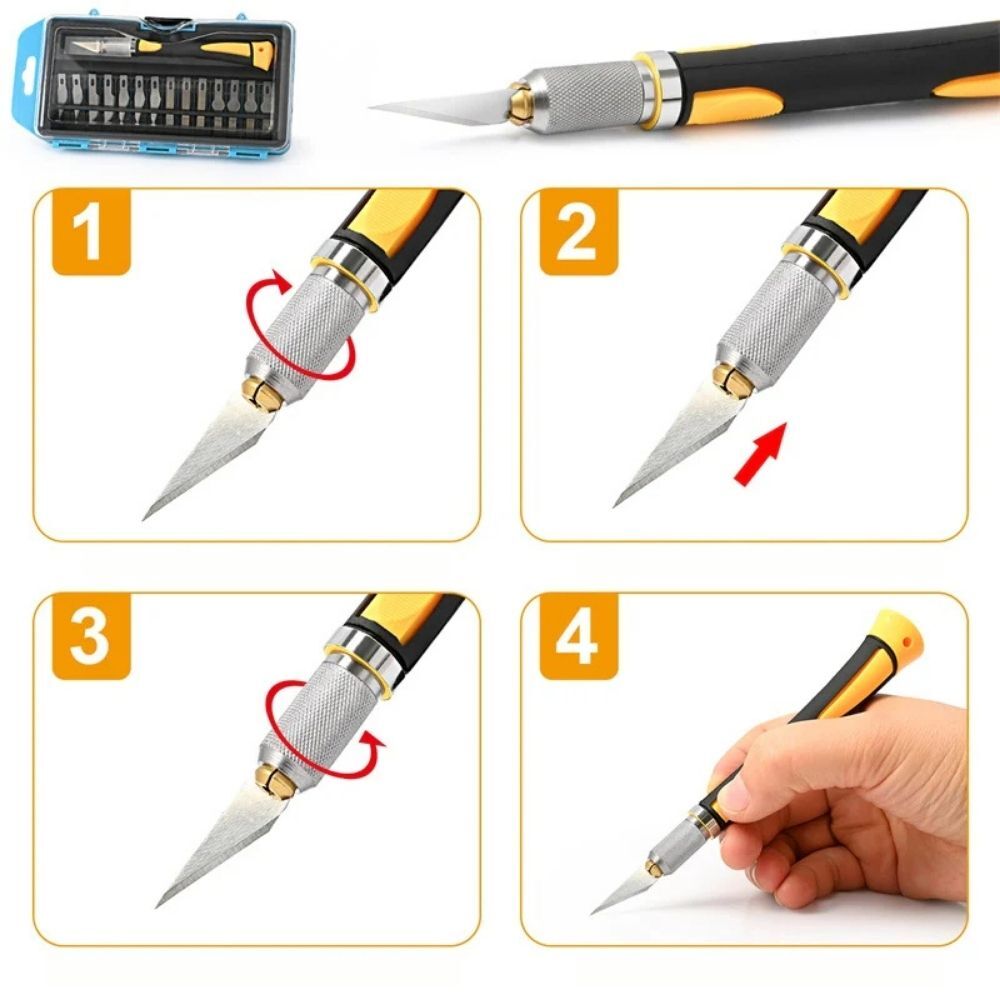 1

2

3

4